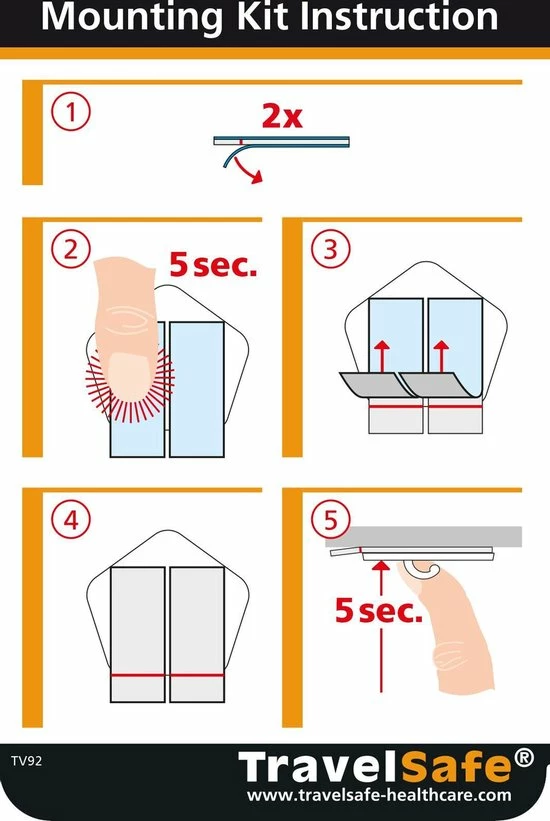 Mounting Kit Instruction

1

2x

2

5 sec.

3

4

5

5 sec.

TV92

TravelSafe®
www.travelsafe-healthcare.com